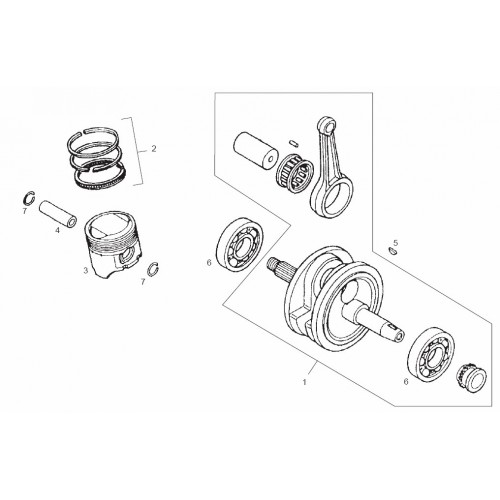 2
7
4
3
7
6
5
1
6